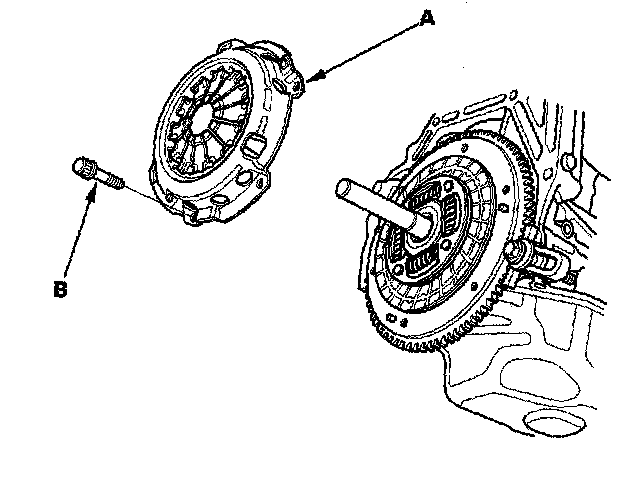 A

B