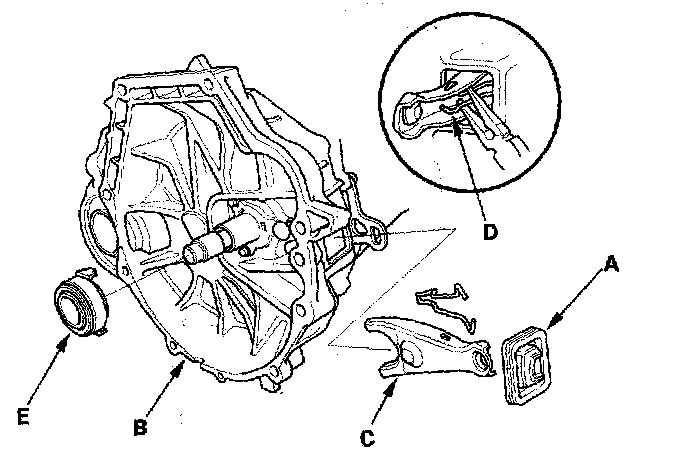 D
A
E
B
C