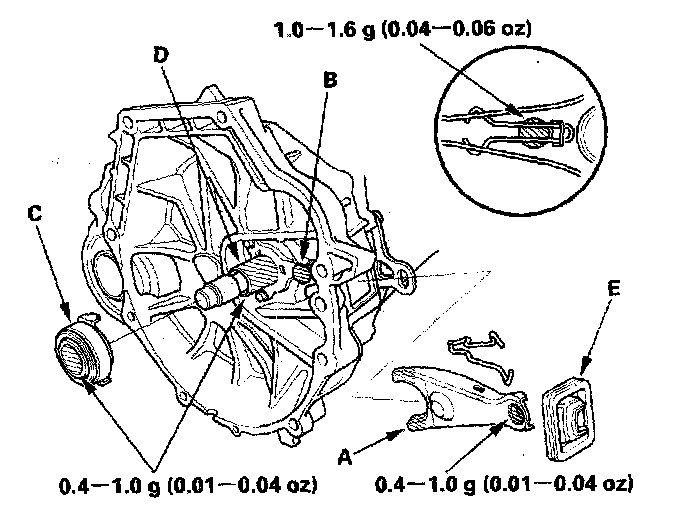 1.0—1.6 g (0.04—0.06 oz)

D

B

C

E

A

0.4—1.0 g (0.01—0.04 oz)

0.4—1.0 g (0.01—0.04 oz)