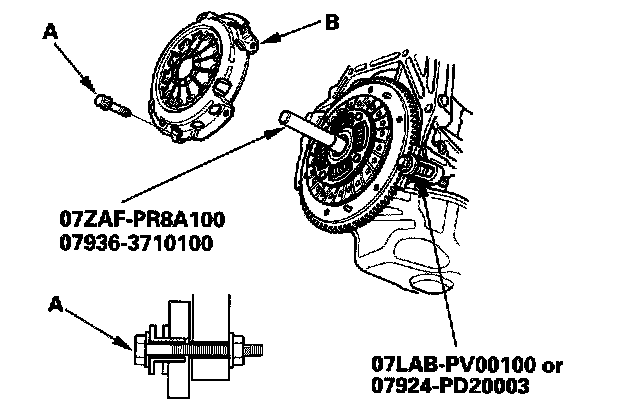 A

B

07ZAF-PR8A100
07936-3710100

A

07LAB-PV00100 or
07924-PD20003