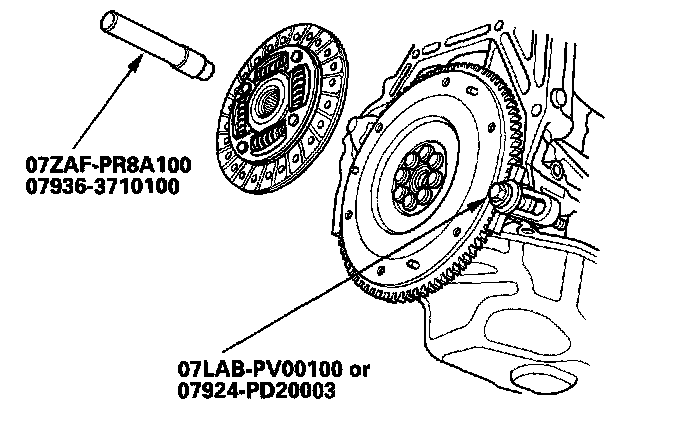 07ZAF-PR8A100
07936-3710100

07LAB-PV00100 or
07924-PD20003