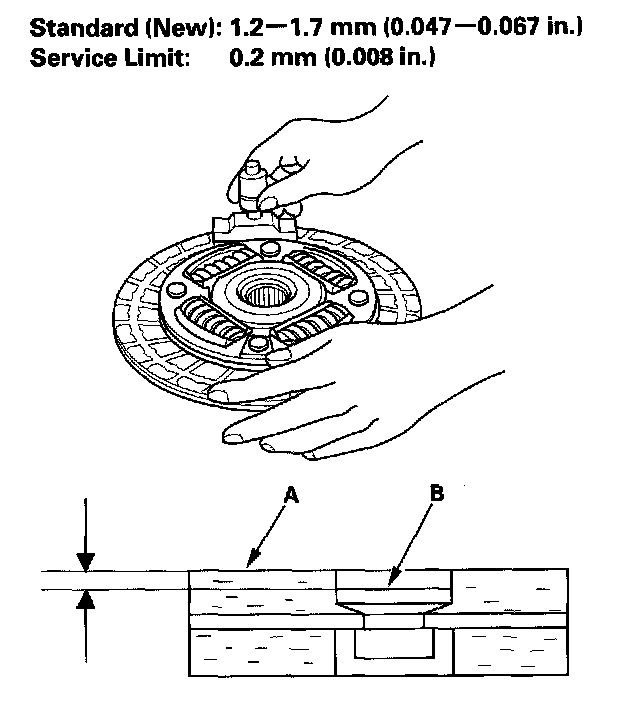 Standard (New): 1.2—1.7 mm (0.047—0.067 in.)
Service Limit: 0.2 mm (0.008 in.)

A

B