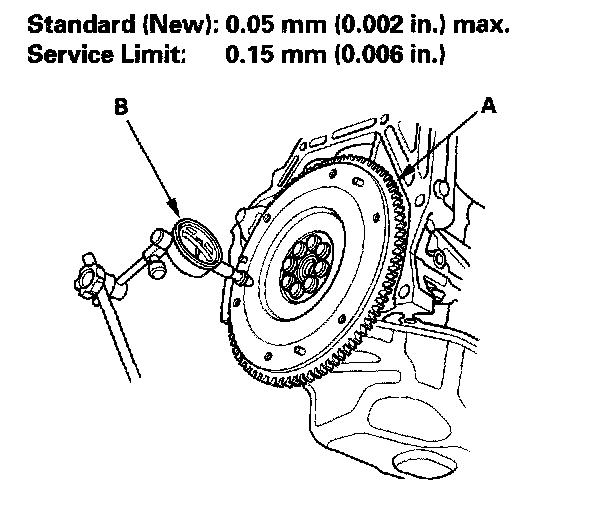 Standard (New): 0.05 mm (0.002 in.) max.
Service Limit: 0.15 mm (0.006 in.)

B

A