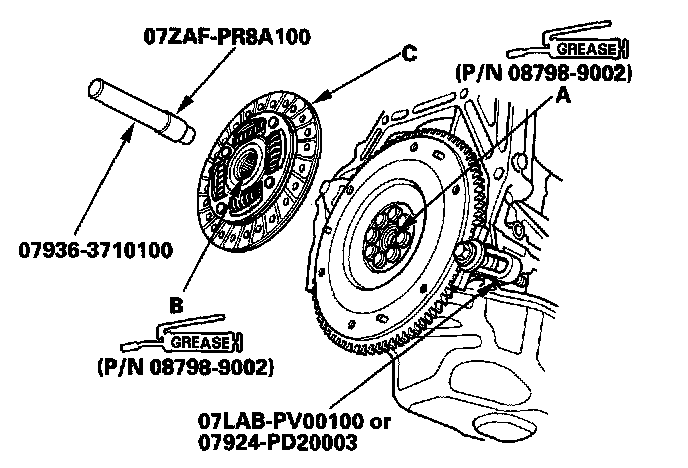 07ZAF-PR8A100

C

GREASE
(P/N 08798-9002)

A

07936-3710100

B

GREASE
(P/N 08798-9002)

07LAB-PV00100 or
07924-PD20003