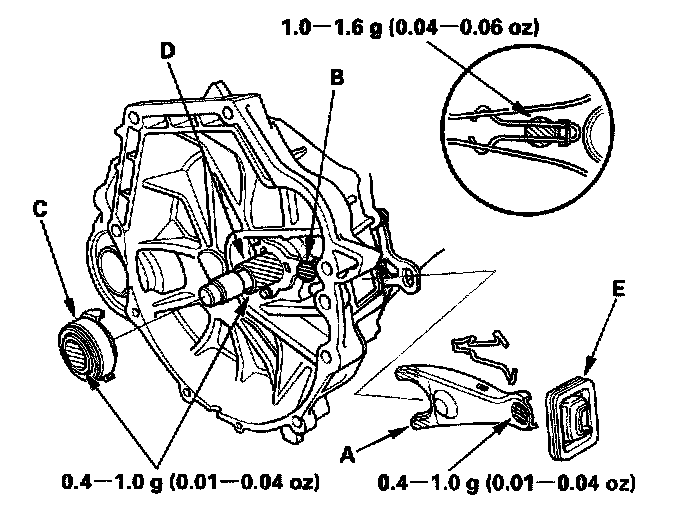 1.0—1.6 g (0.04—0.06 oz)

D

B

C

E

A

0.4—1.0 g (0.01—0.04 oz)

0.4—1.0 g (0.01—0.04 oz)