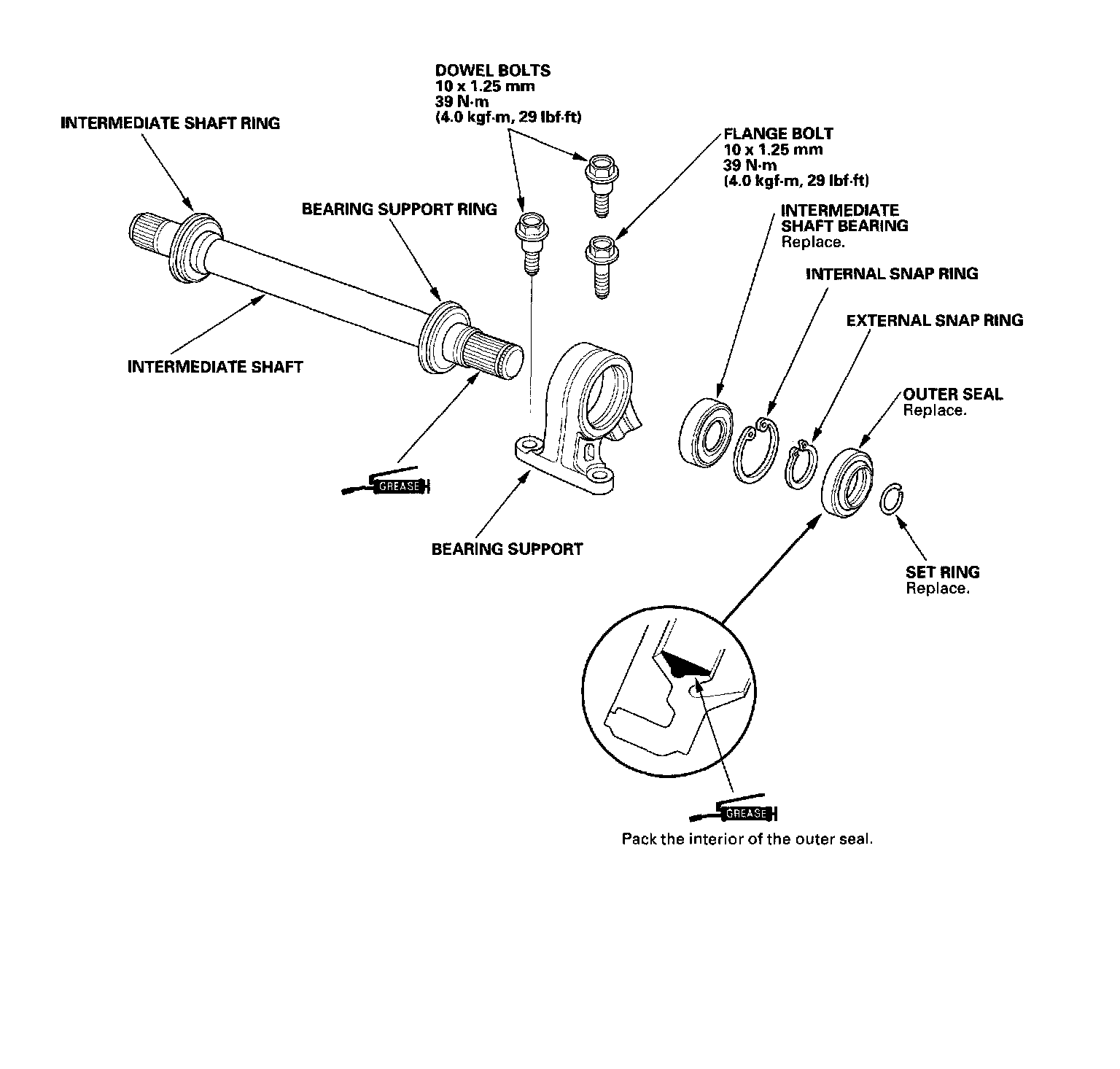 DOWEL BOLTS
10 x 1.25 mm
39 N·m
(4.0 kgf·m, 29 lbf·ft)

INTERMEDIATE SHAFT RING

FLANGE BOLT
10 x 1.25 mm
39 N·m
(4.0 kgf·m, 29 lbf·ft)

BEARING SUPPORT RING

INTERMEDIATE SHAFT BEARING
Replace.

INTERNAL SNAP RING

EXTERNAL SNAP RING

INTERMEDIATE SHAFT

OUTER SEAL
Replace.

GREASE

BEARING SUPPORT

SET RING
Replace.

GREASE

Pack the interior of the outer seal.