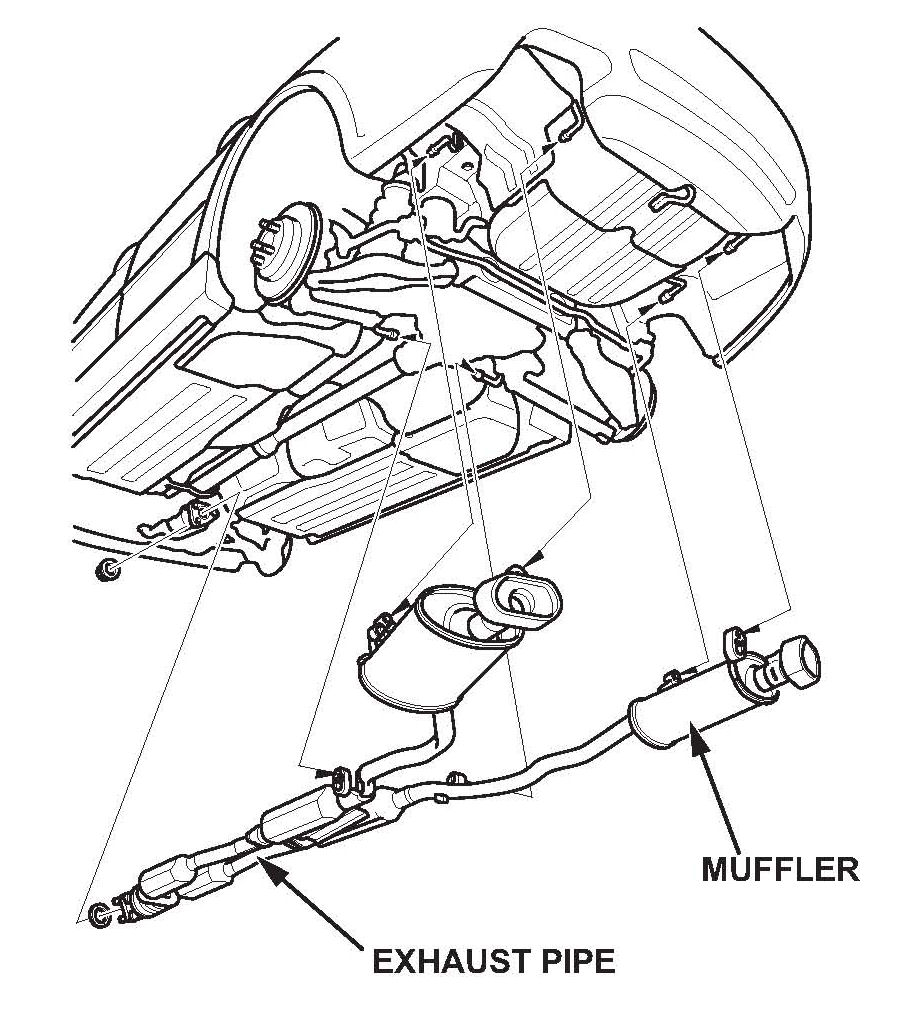 MUFFLER

EXHAUST PIPE