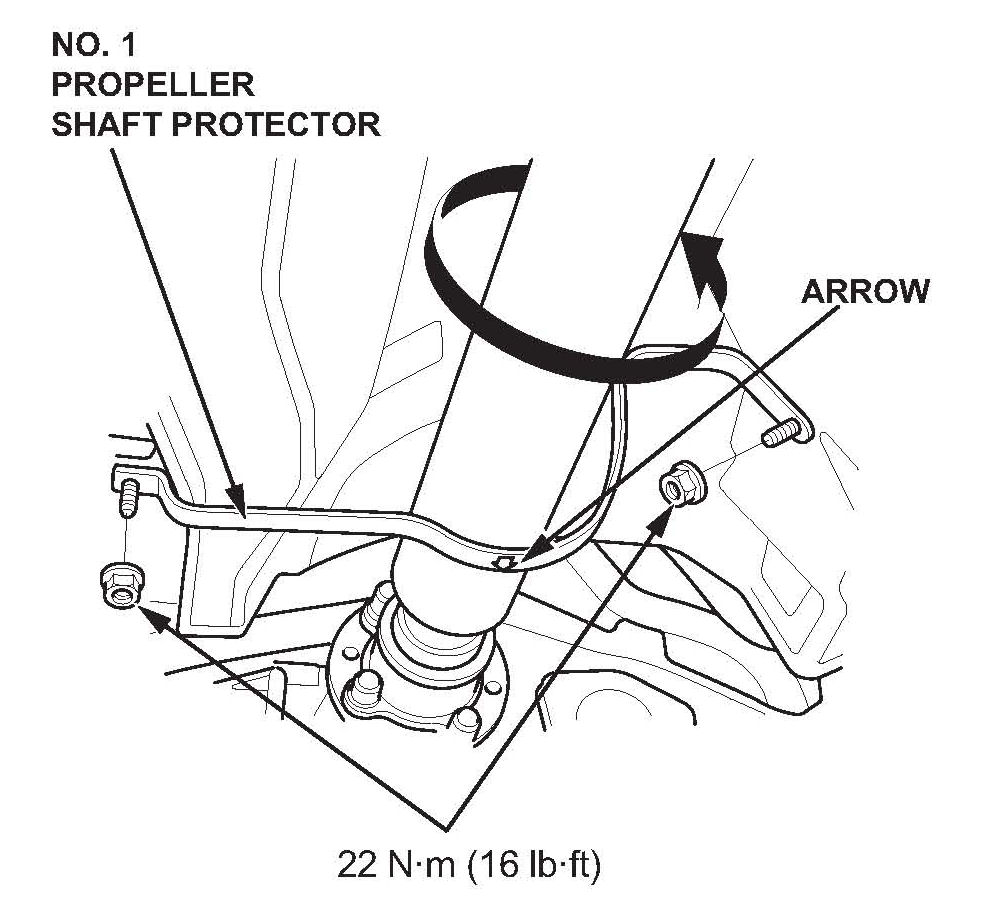 NO. 1
PROPELLER
SHAFT PROTECTOR

ARROW

22 N·m (16 lb·ft)