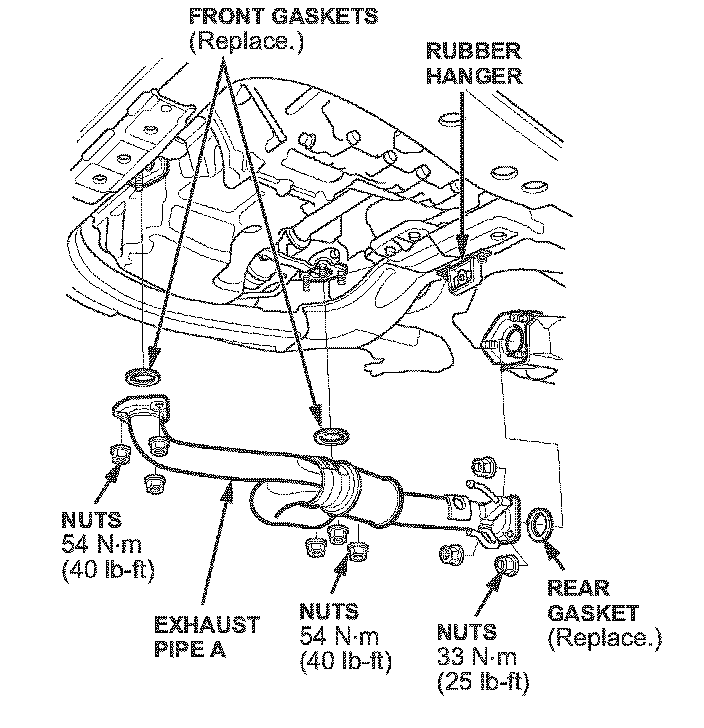 FRONT GASKETS
(Replace.)

RUBBER
HANGER

NUTS
54 N·m
(40 lb-ft)

EXHAUST
PIPE A

NUTS
54 N·m
(40 lb-ft)

NUTS
33 N·m
(25 lb-ft)

REAR
GASKET
(Replace.)