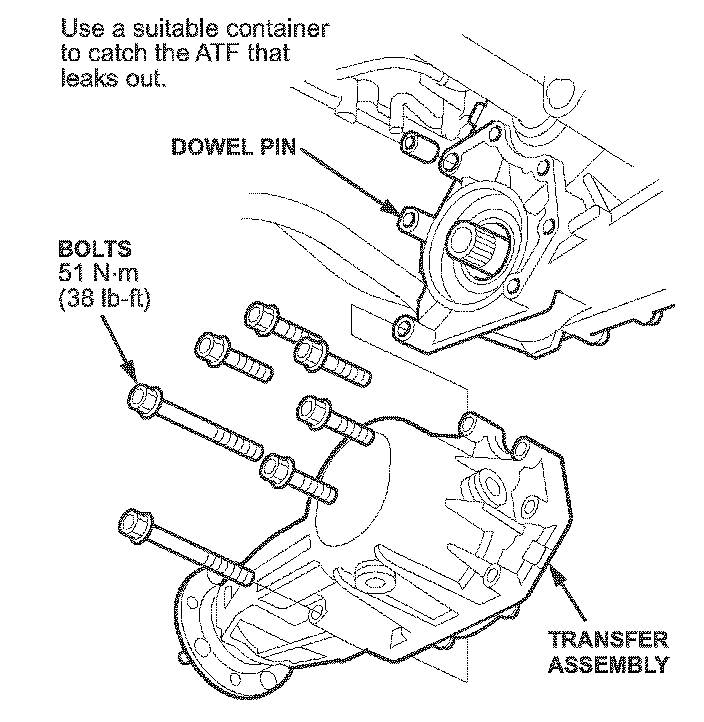 Use a suitable container to catch the ATF that leaks out.

DOWEL PIN

BOLTS
51 N·m
(38 lb-ft)

TRANSFER ASSEMBLY