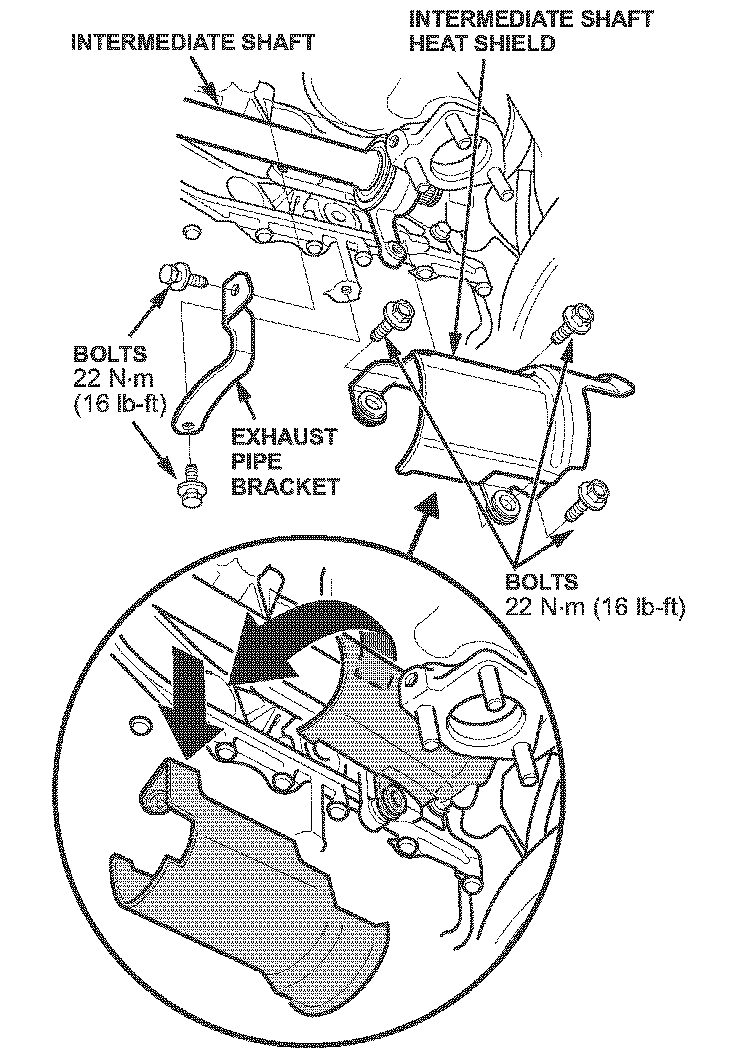 INTERMEDIATE SHAFT

INTERMEDIATE SHAFT HEAT SHIELD

BOLTS
22 N·m
(16 lb-ft)

EXHAUST PIPE BRACKET

BOLTS
22 N·m (16 lb-ft)