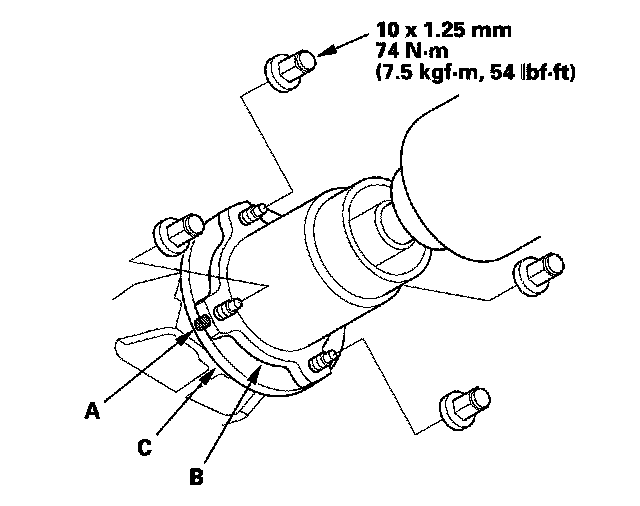 10 x 1.25 mm
74 N·m
(7.5 kgf·m, 54 lbf·ft)

A

C

B