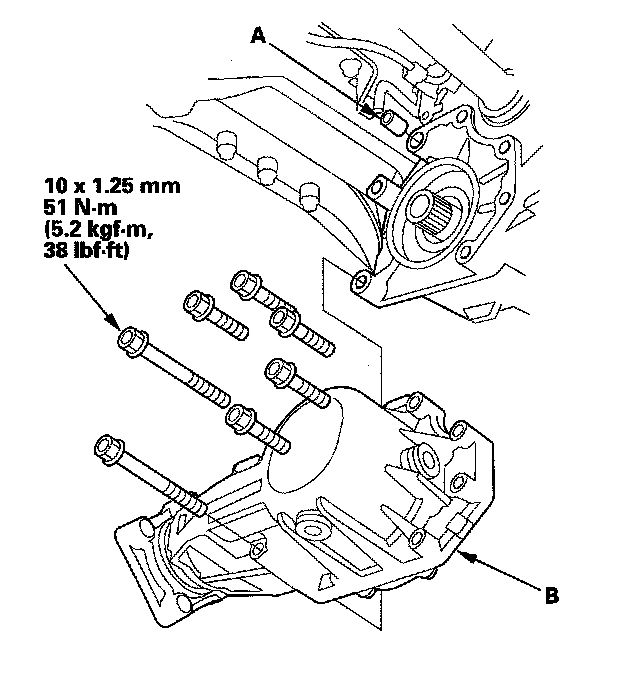 A

10 x 1.25 mm
51 N·m
(5.2 kgf·m,
38 lbf·ft)

B