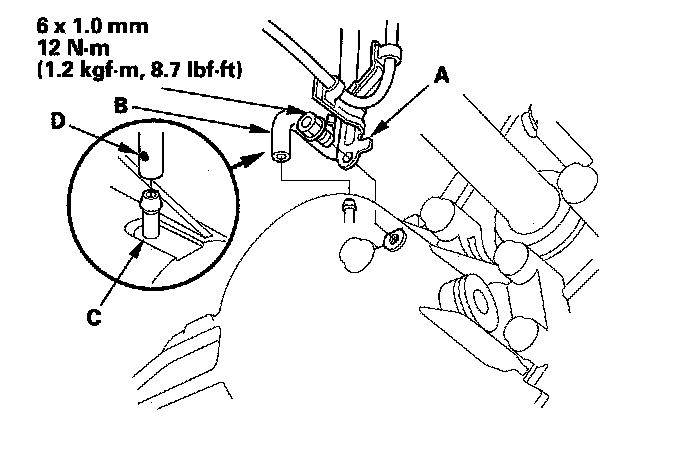 6 x 1.0 mm
12 N·m
(1.2 kgf·m, 8.7 lbf·ft)

A

B

D

C