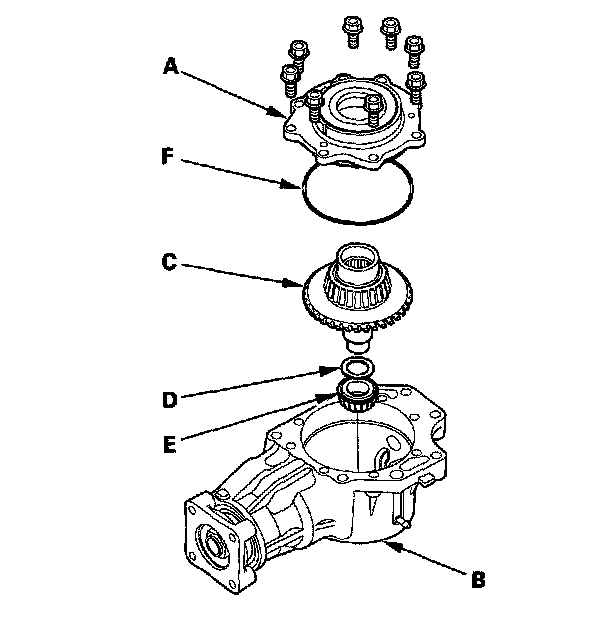 A
F
C
D
E
B