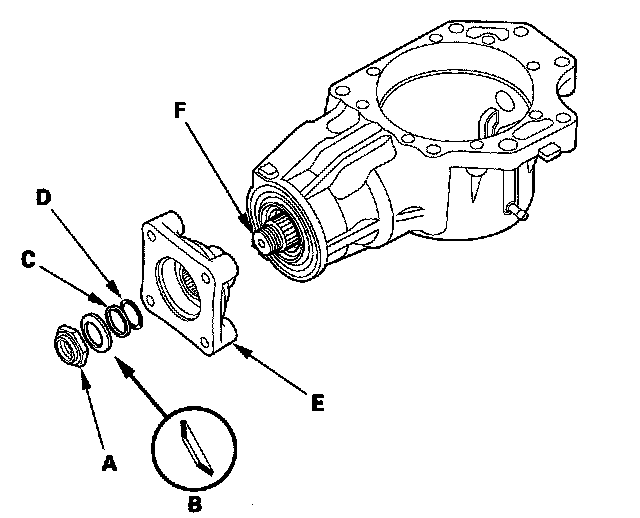 F
D
C
E
A
B