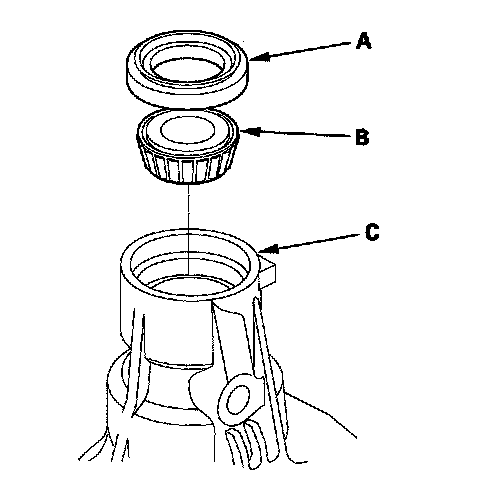 A
B
C