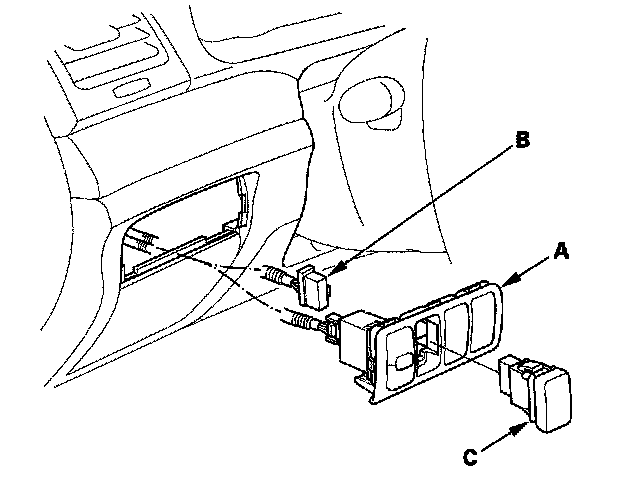 B
A
C