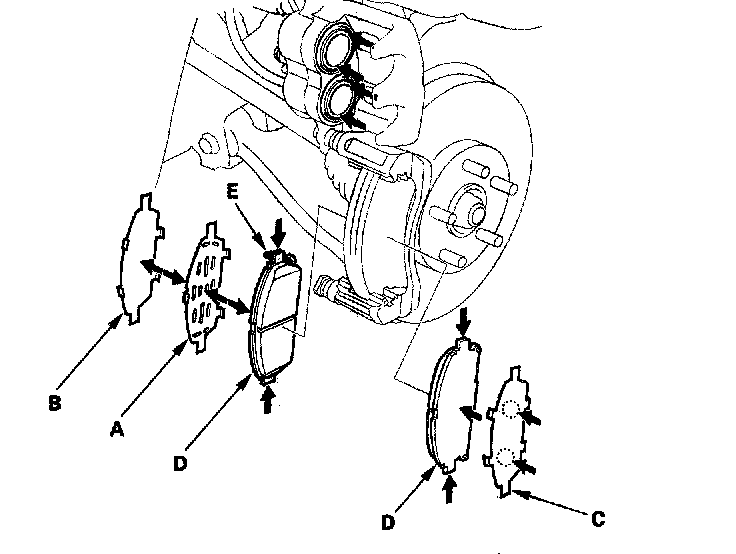 E
B
A
D
D
C