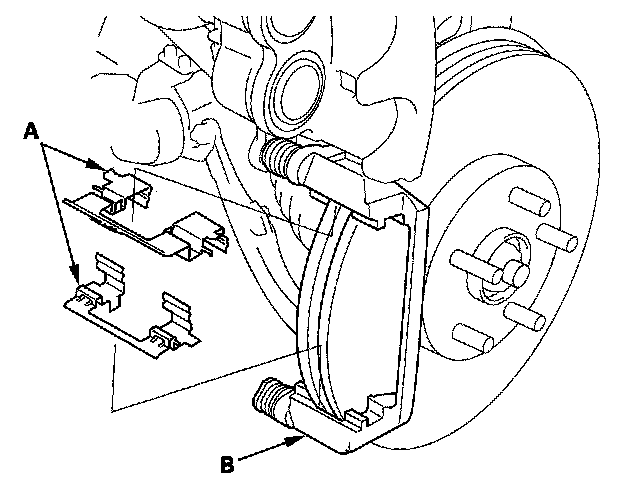 A

B