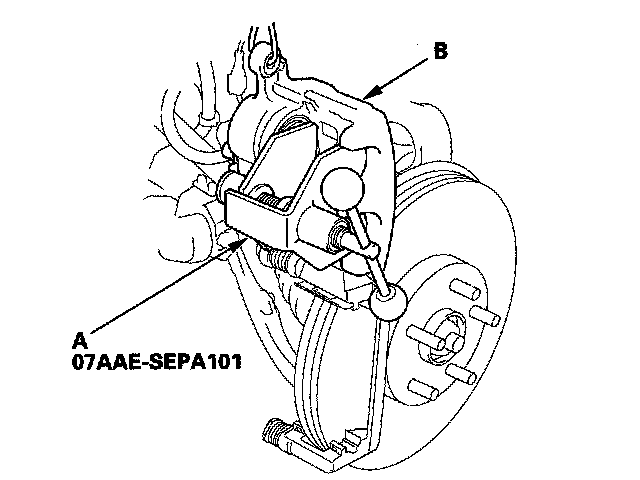 B

A
07AAE-SEPA101