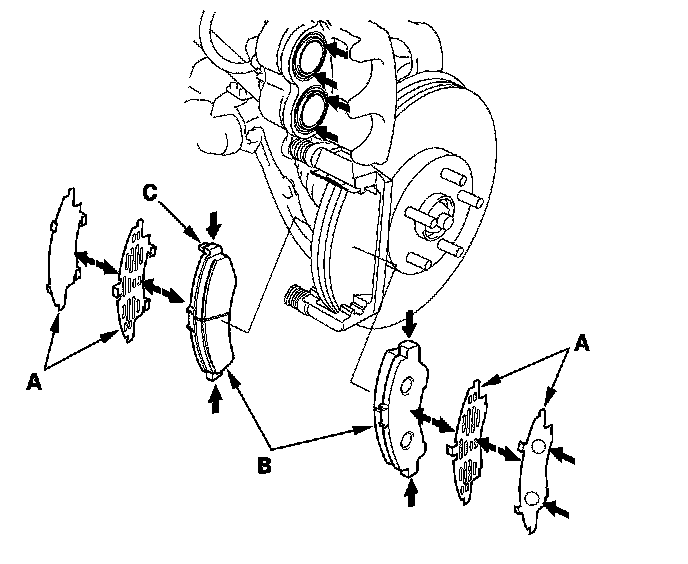 C
A
B
A