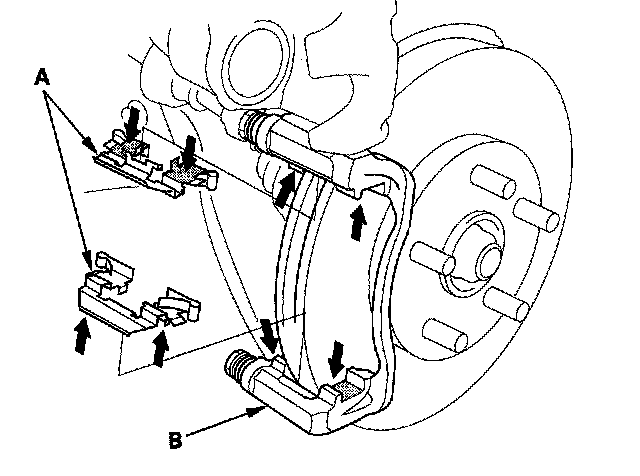 A

B