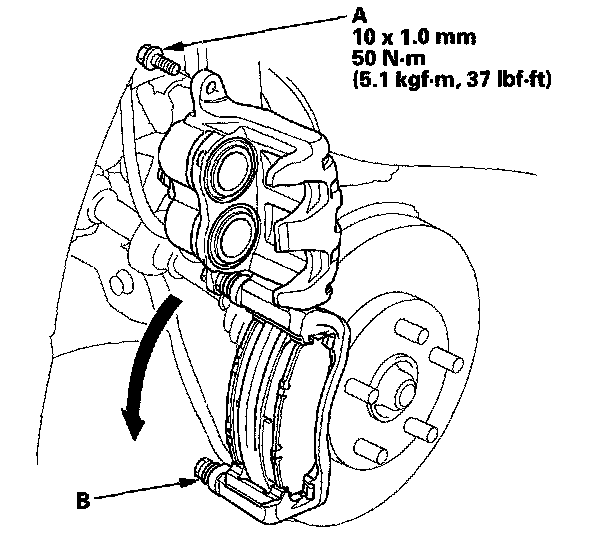 A
10 x 1.0 mm
50 N·m
(5.1 kgf·m, 37 lbf·ft)

B