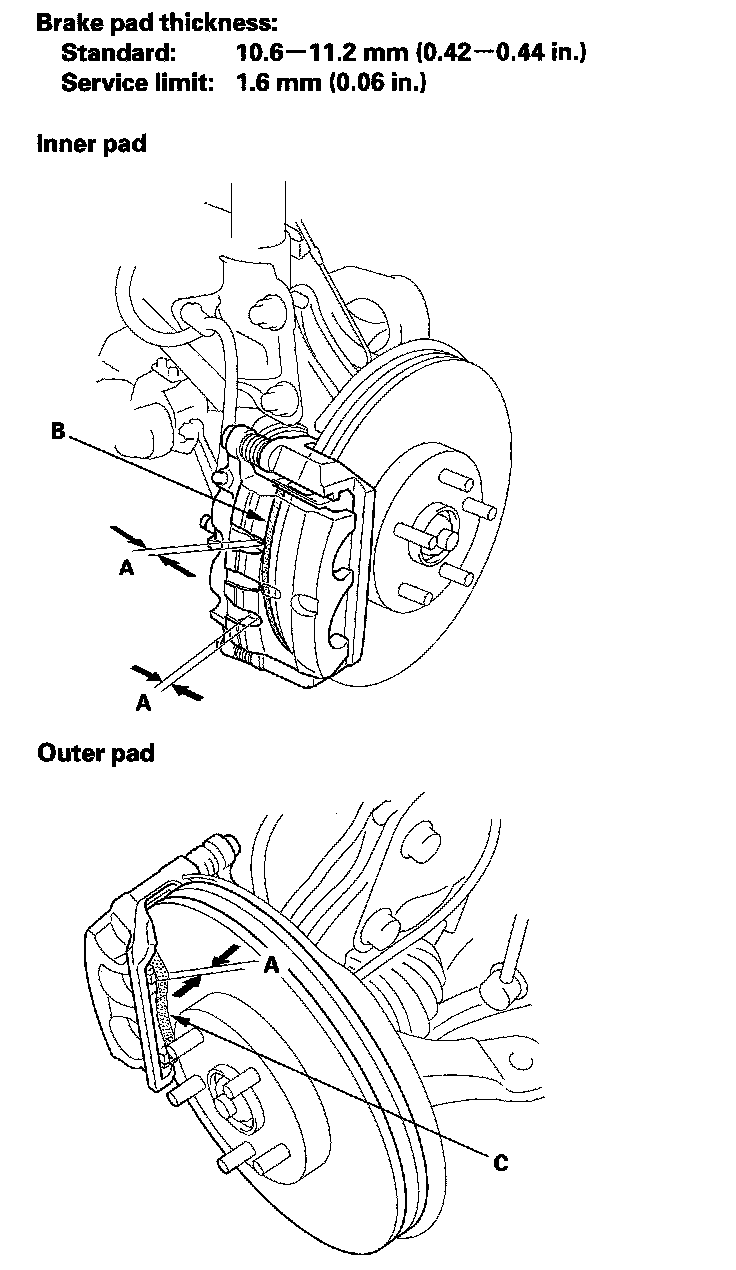 Brake pad thickness:
Standard: 10.6—11.2 mm (0.42—0.44 in.)
Service limit: 1.6 mm (0.06 in.)

Inner pad

B

A

A

Outer pad

A

C