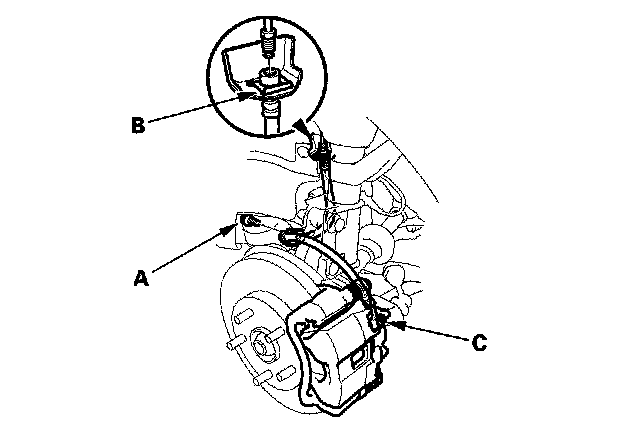 B
A
C