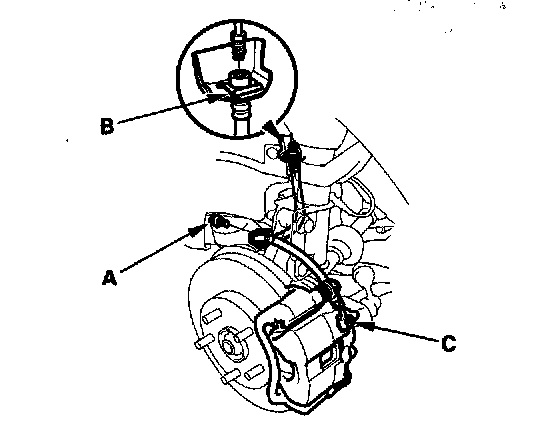 B

A

C