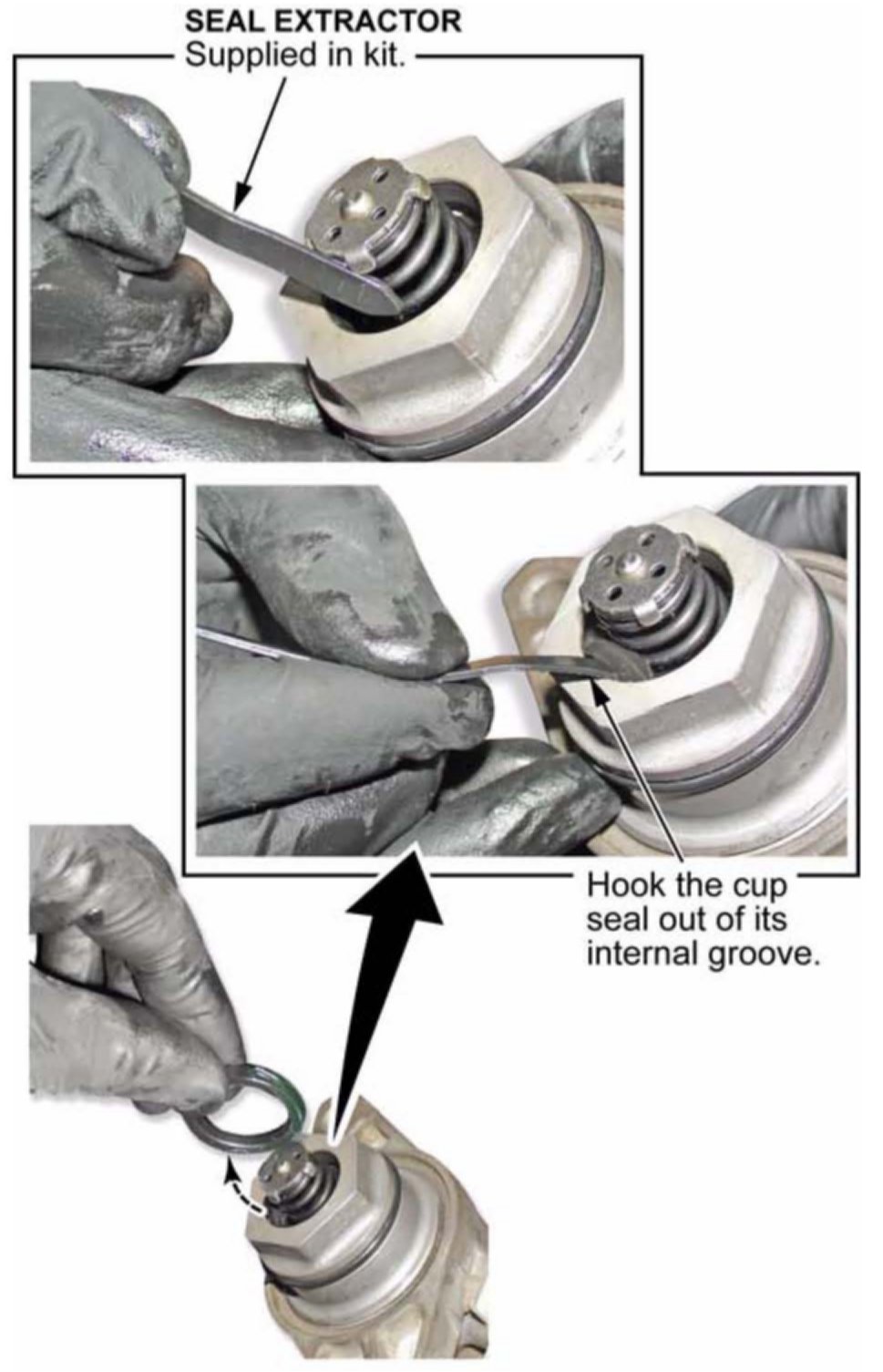 SEAL EXTRACTOR
Supplied in kit.

Hook the cup seal out of its internal groove.