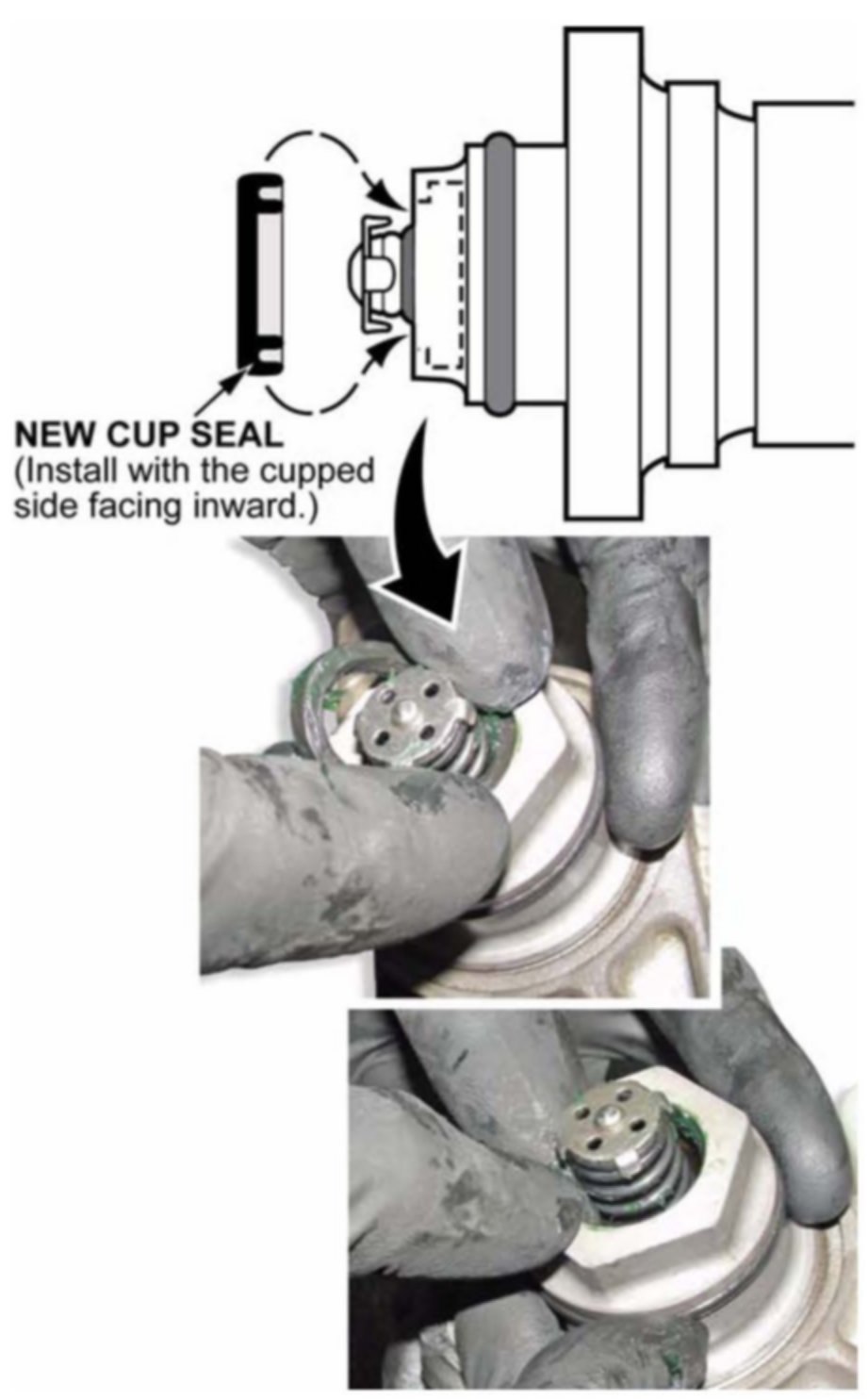 NEW CUP SEAL
(Install with the cupped side facing inward.)