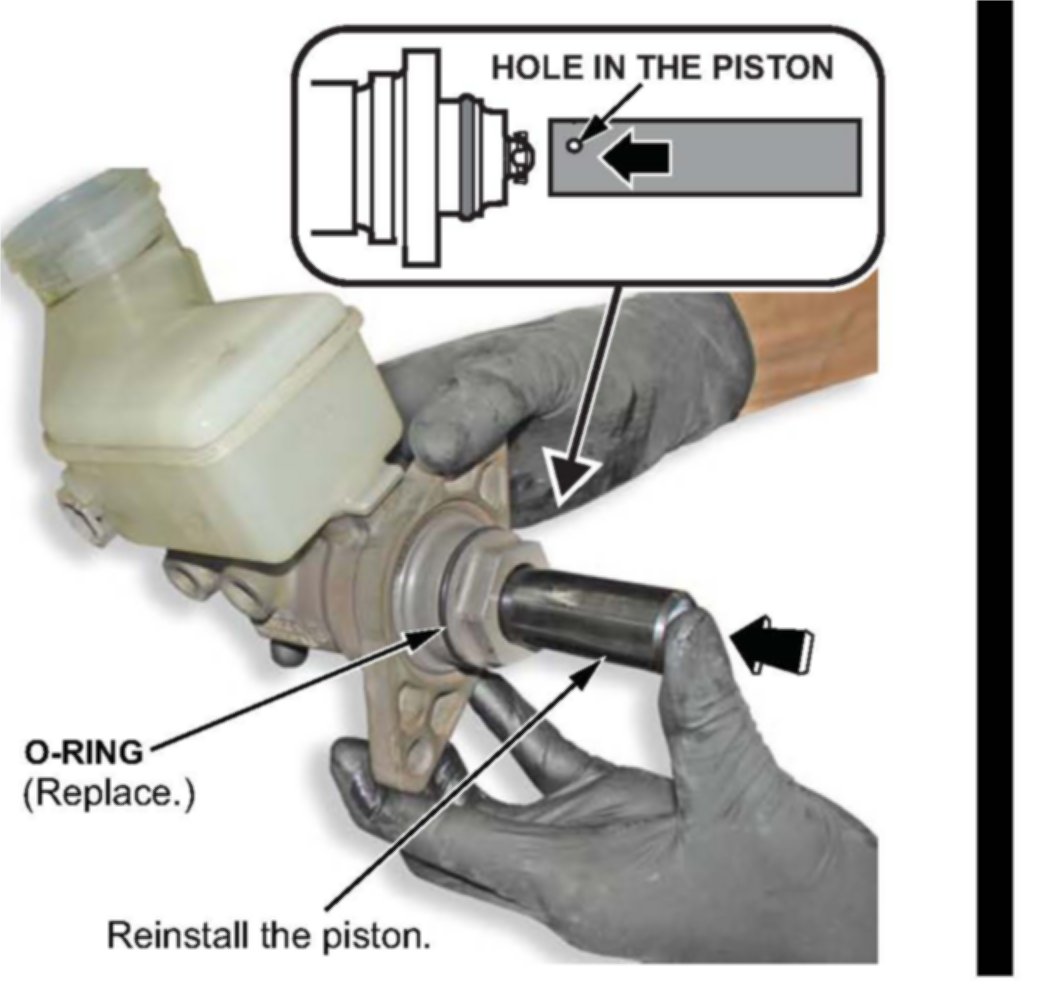 HOLE IN THE PISTON

O-RING
(Replace.)

Reinstall the piston.