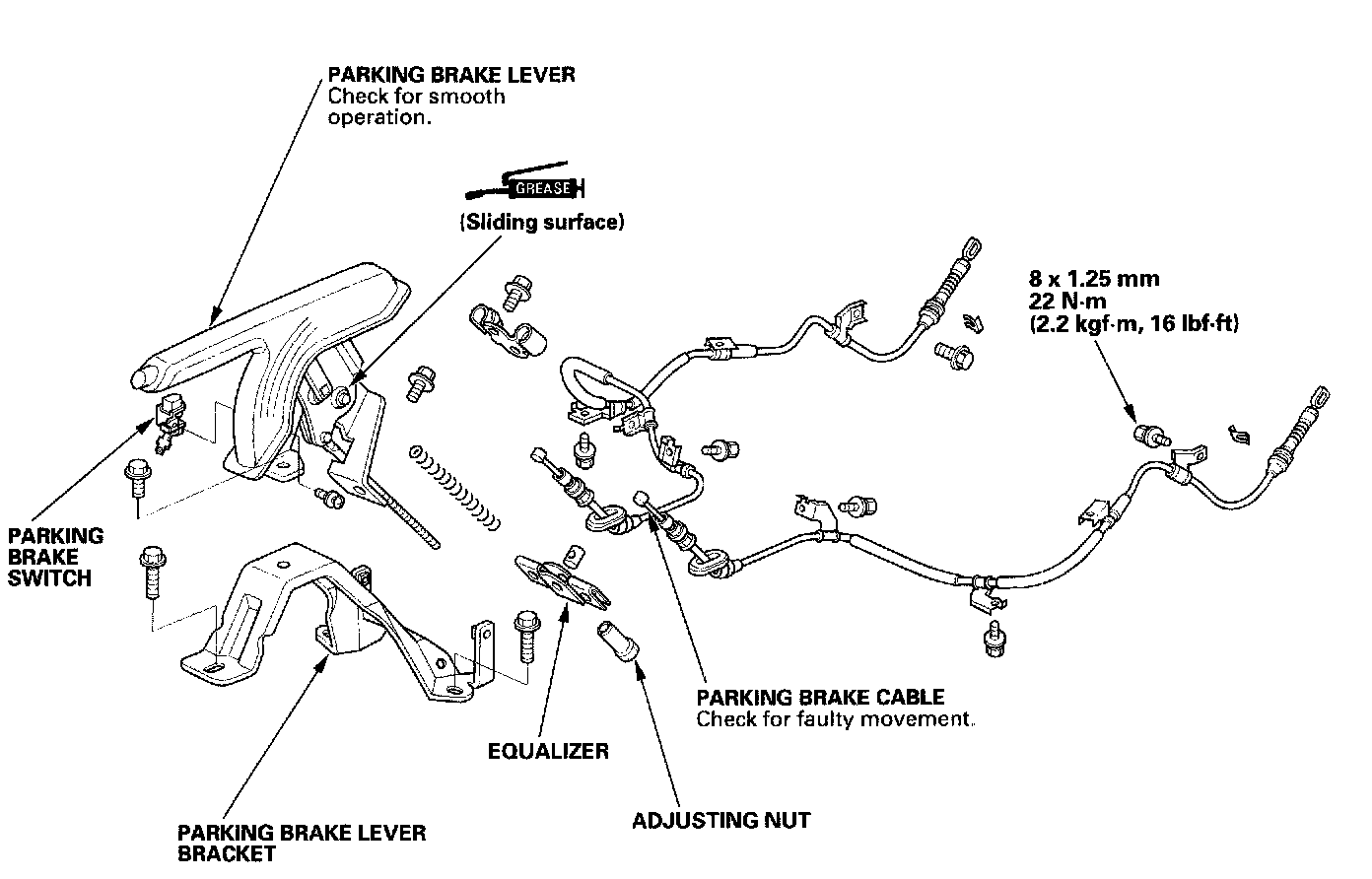 PARKING BRAKE LEVER
Check for smooth operation.

GREASE

(Sliding surface)

8 x 1.25 mm
22 N·m
(2.2 kgf·m, 16 lbf·ft)

PARKING BRAKE SWITCH

PARKING BRAKE CABLE
Check for faulty movement.

EQUALIZER

ADJUSTING NUT

PARKING BRAKE LEVER BRACKET