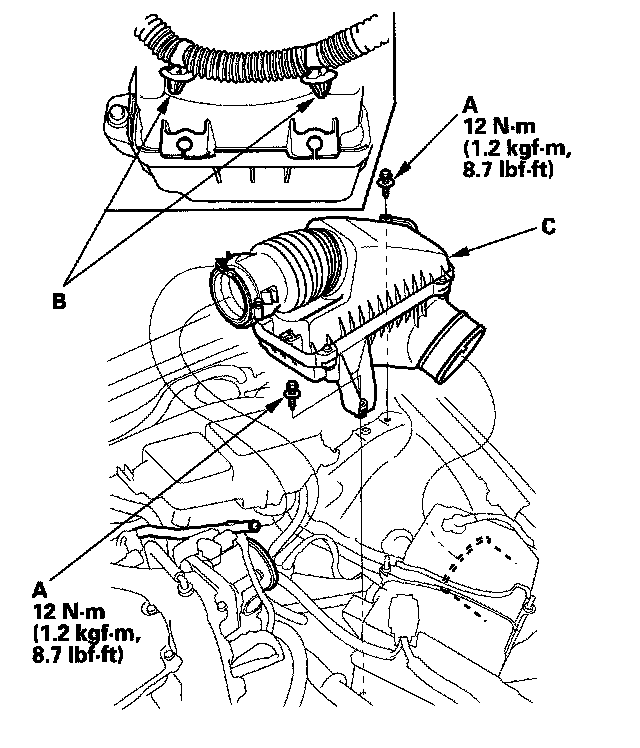 A
12 N·m
(1.2 kgf·m,
8.7 lbf·ft)

C

B

A
12 N·m
(1.2 kgf·m,
8.7 lbf·ft)