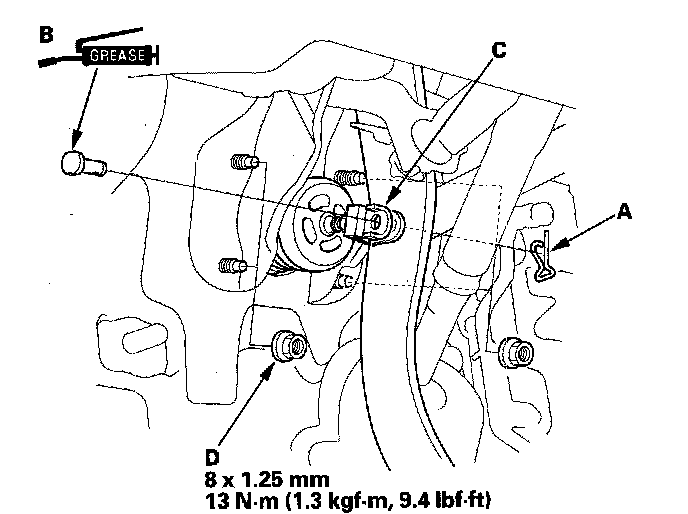 B

GREASE

C

A

D
8 x 1.25 mm
13 N·m (1.3 kgf·m, 9.4 lbf·ft)