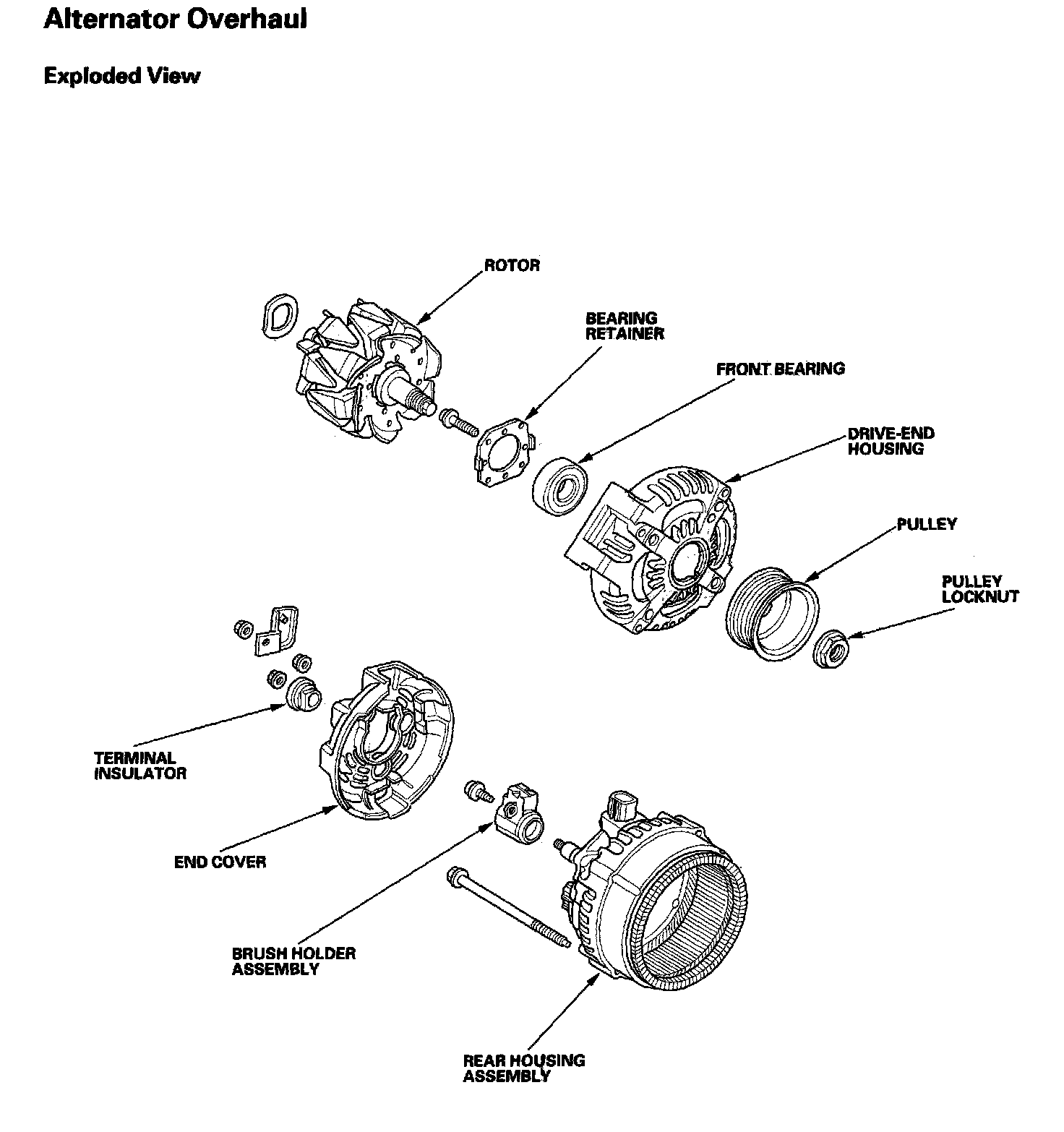 Alternator Overhaul

Exploded View

ROTOR

BEARING RETAINER

FRONT BEARING

DRIVE-END HOUSING

PULLEY

PULLEY LOCKNUT

TERMINAL INSULATOR

END COVER

BRUSH HOLDER ASSEMBLY

REAR HOUSING ASSEMBLY