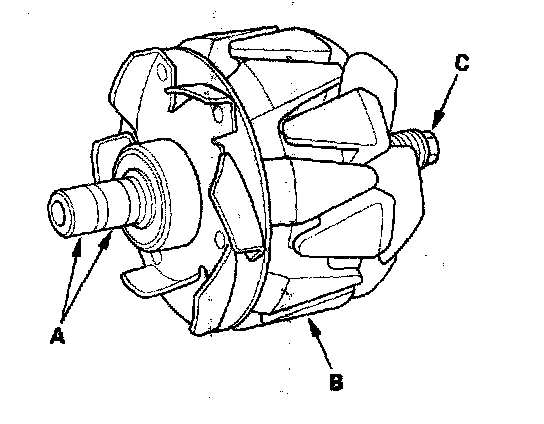 C
A
B