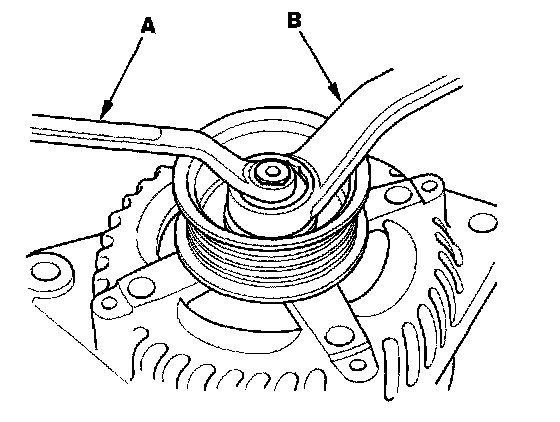 A

B