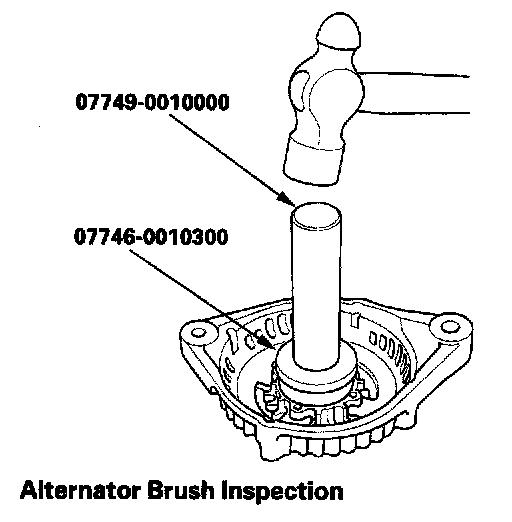 07749-0010000

07746-0010300

Alternator Brush Inspection