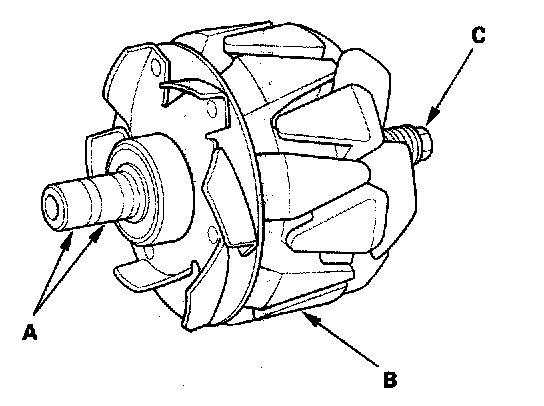 C
A
B