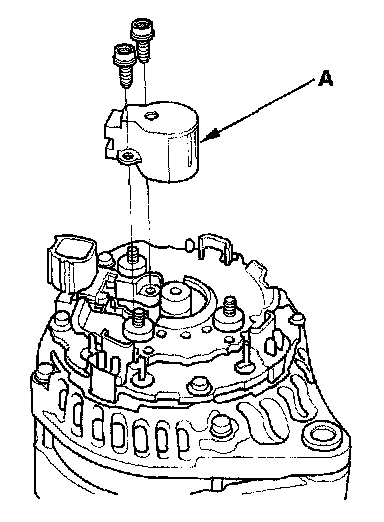 A