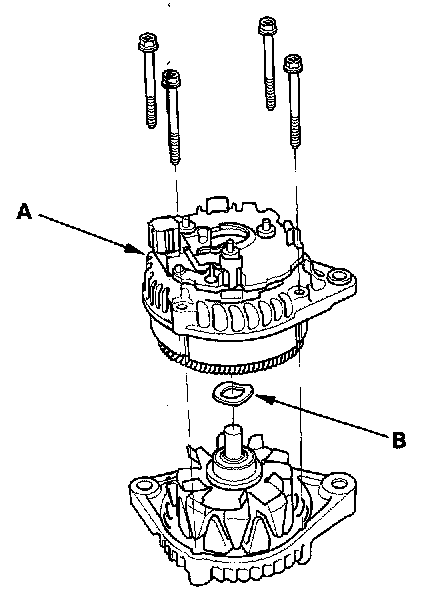 A

B