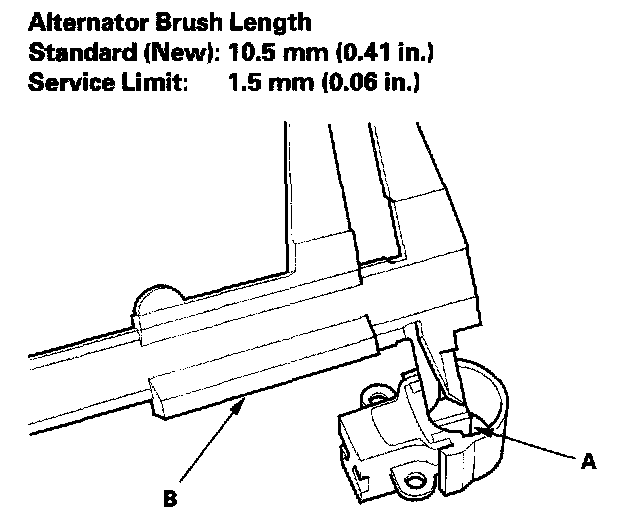 Alternator Brush Length
Standard (New): 10.5 mm (0.41 in.)
Service Limit: 1.5 mm (0.06 in.)

A

B