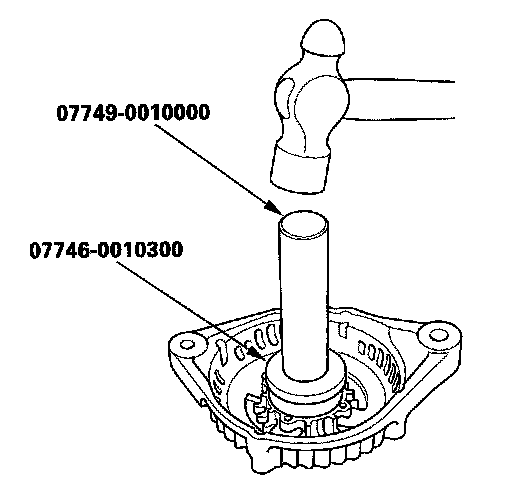 07749-0010000

07746-0010300