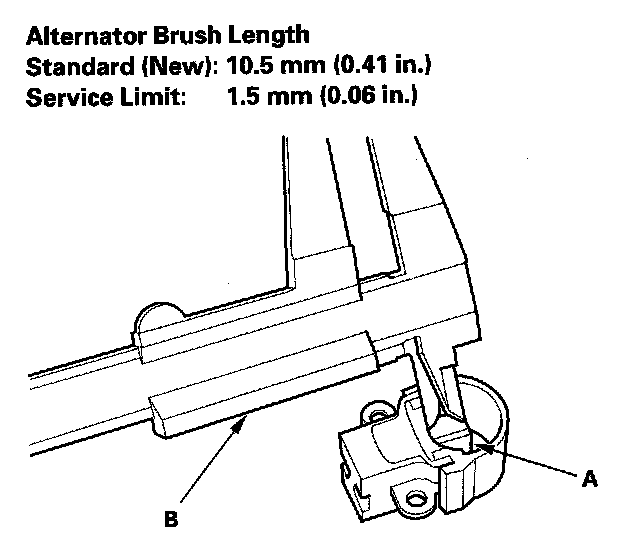 Alternator Brush Length
Standard (New): 10.5 mm (0.41 in.)
Service Limit: 1.5 mm (0.06 in.)

A

B