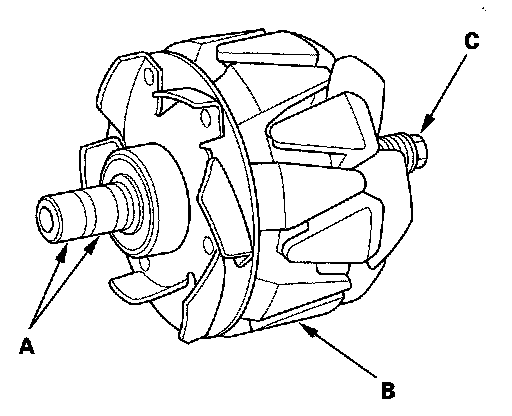 C

A

B