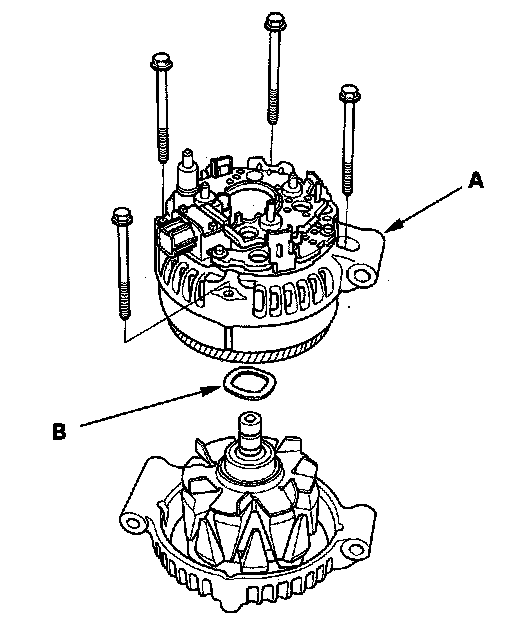 A

B