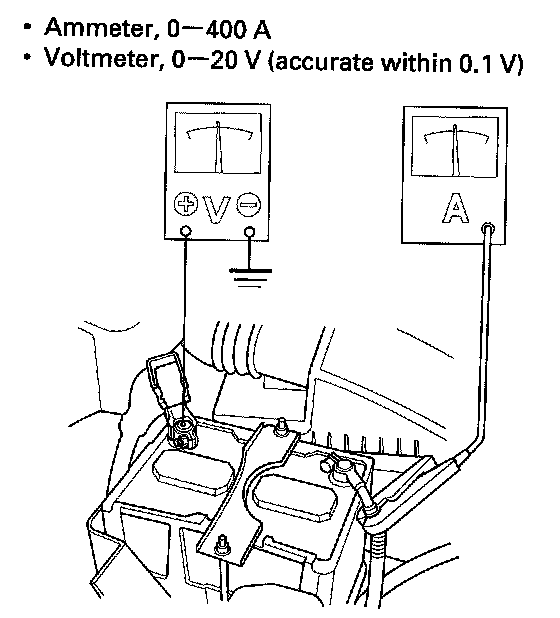 • Ammeter, 0—400 A
• Voltmeter, 0—20 V (accurate within 0.1 V)

+ V −

A